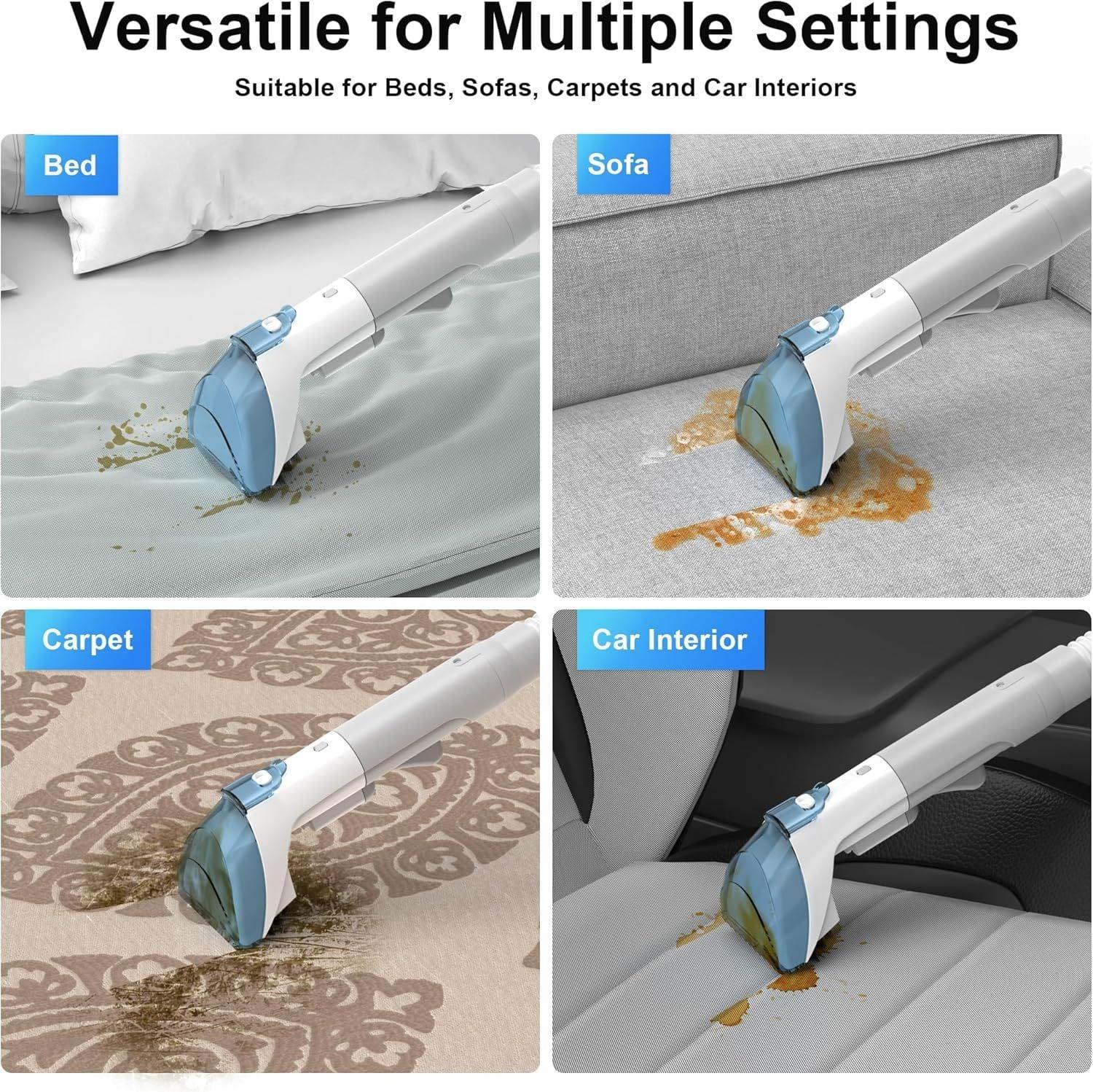 Versatile for Multiple Settings

Suitable for Beds, Sofas, Carpets and Car Interiors

Bed

Sofa

Carpet

Car Interior